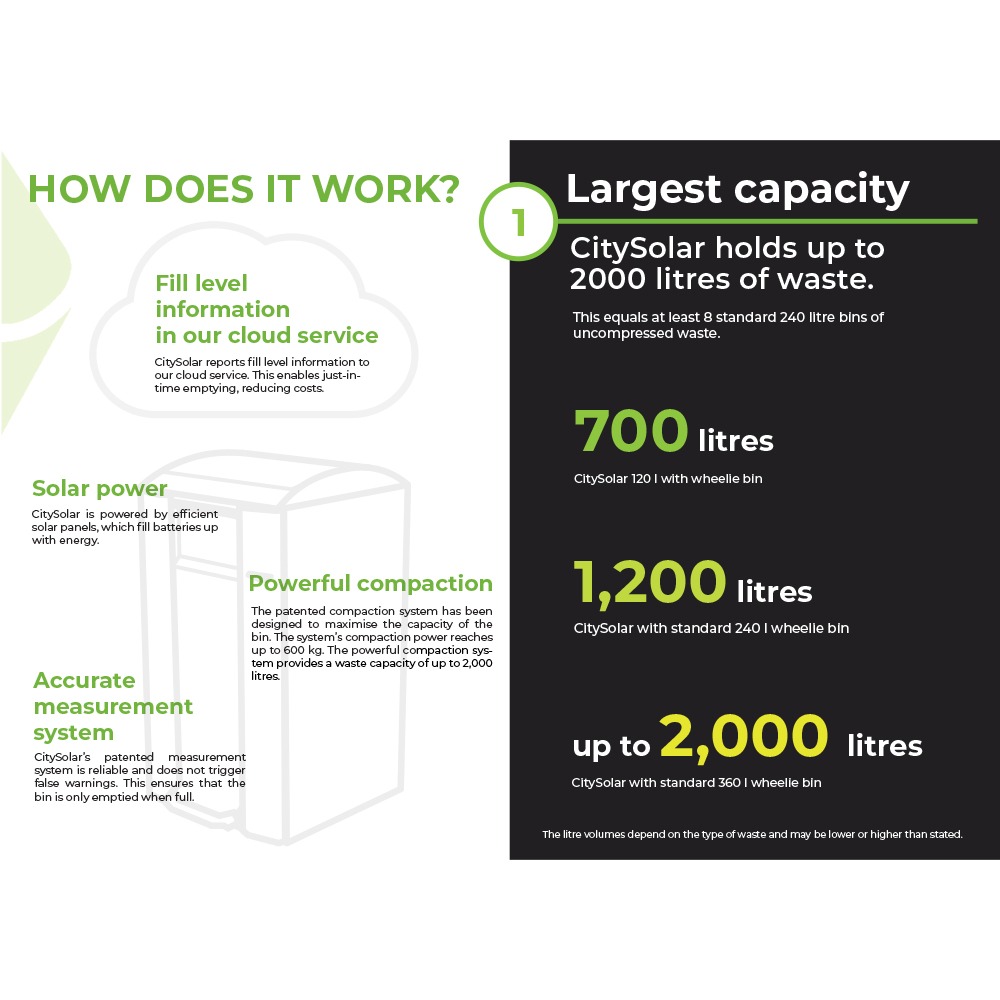 HOW DOES IT WORK?

Fill level information in our cloud service

CitySolar reports fill level information to our cloud service. This enables just-in-time emptying, reducing costs.

Solar power

CitySolar is powered by efficient solar panels, which fill batteries up with energy.

Powerful compaction

The patented compaction system has been designed to maximise the capacity of the bin. The system's compaction power reaches up to 600 kg. The powerful compaction system provides a waste capacity of up to 2,000 litres.

Accurate measurement system

CitySolar's patented measurement system is reliable and does not trigger false warnings. This ensures that the bin is only emptied when full.

1

Largest capacity

CitySolar holds up to 2000 litres of waste.

This equals at least 8 standard 240 litre bins of uncompressed waste.

700 litres

CitySolar 120 l with wheelie bin

1,200 litres

CitySolar with standard 240 l wheelie bin

up to 2,000 litres

CitySolar with standard 360 l wheelie bin

The litre volumes depend on the type of waste and may be lower or higher than stated.