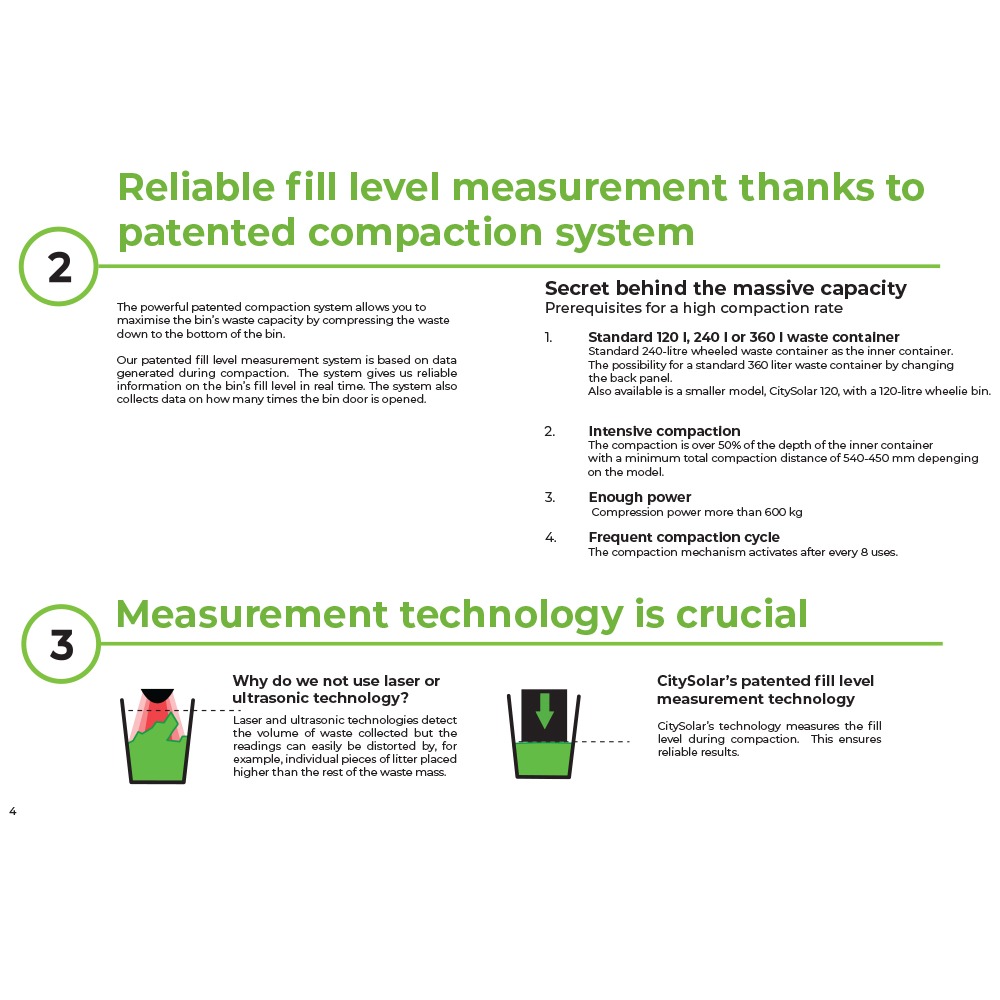 2

Reliable fill level measurement thanks to patented compaction system

The powerful patented compaction system allows you to maximise the bin's waste capacity by compressing the waste down to the bottom of the bin.

Our patented fill level measurement system is based on data generated during compaction. The system gives us reliable information on the bin's fill level in real time. The system also collects data on how many times the bin door is opened.

Secret behind the massive capacity
Prerequisites for a high compaction rate

1. Standard 120 l, 240 l or 360 l waste container
Standard 240-litre wheeled waste container as the inner container. The possibility for a standard 360 liter waste container by changing the back panel. Also available is a smaller model, CitySolar 120, with a 120-litre wheelie bin.

2. Intensive compaction
The compaction is over 50% of the depth of the inner container with a minimum total compaction distance of 540-450 mm depenging on the model.

3. Enough power
Compression power more than 600 kg

4. Frequent compaction cycle
The compaction mechanism activates after every 8 uses.

3

Measurement technology is crucial

Why do we not use laser or ultrasonic technology?
Laser and ultrasonic technologies detect the volume of waste collected but the readings can easily be distorted by, for example, individual pieces of litter placed higher than the rest of the waste mass.

CitySolar's patented fill level measurement technology
CitySolar's technology measures the fill level during compaction. This ensures reliable results.

4