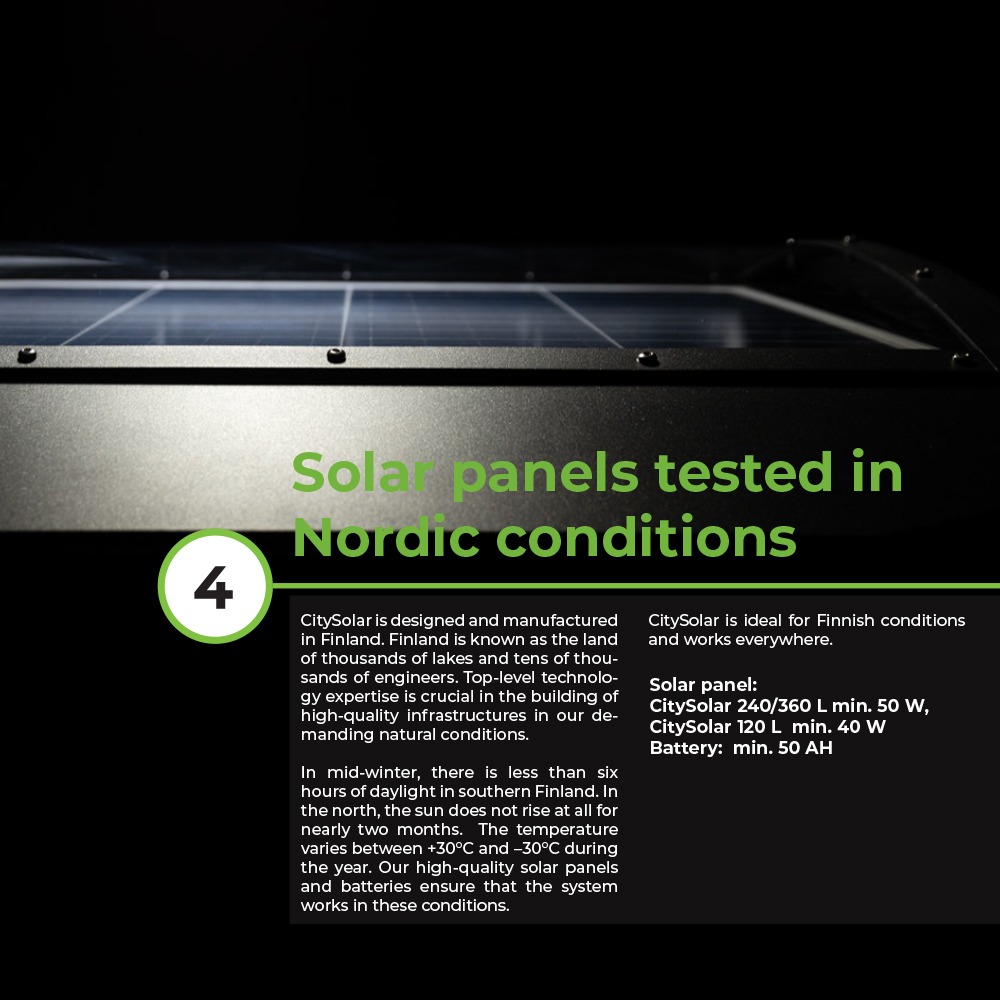 Solar panels tested in Nordic conditions

4

CitySolar is designed and manufactured in Finland. Finland is known as the land of thousands of lakes and tens of thousands of engineers. Top-level technology expertise is crucial in the building of high-quality infrastructures in our demanding natural conditions.

In mid-winter, there is less than six hours of daylight in southern Finland. In the north, the sun does not rise at all for nearly two months. The temperature varies between +30°C and –30°C during the year. Our high-quality solar panels and batteries ensure that the system works in these conditions.

CitySolar is ideal for Finnish conditions and works everywhere.

Solar panel:
CitySolar 240/360 L min. 50 W,
CitySolar 120 L min. 40 W
Battery: min. 50 AH