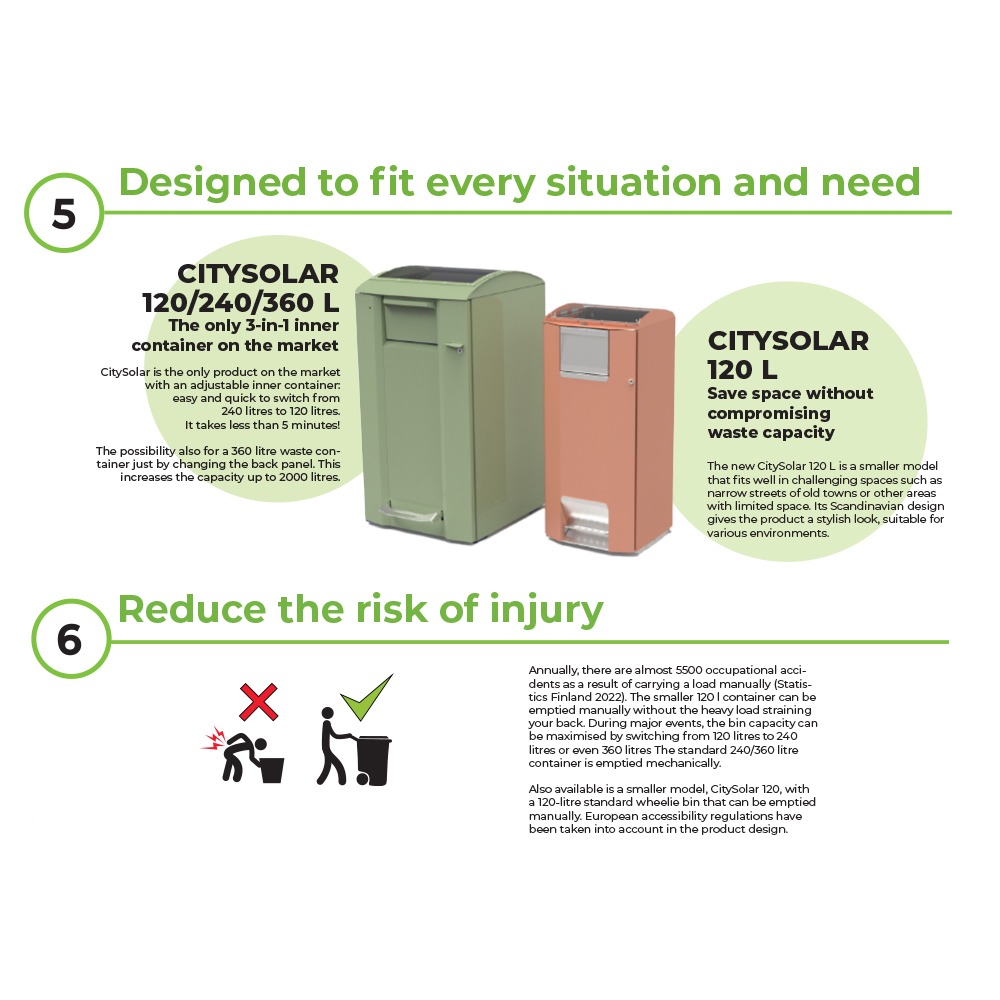 5

Designed to fit every situation and need

CITYSOLAR 120/240/360 L
The only 3-in-1 inner container on the market

CitySolar is the only product on the market with an adjustable inner container: easy and quick to switch from 240 litres to 120 litres. It takes less than 5 minutes!

The possibility also for a 360 litre waste container just by changing the back panel. This increases the capacity up to 2000 litres.

CITYSOLAR 120 L
Save space without compromising waste capacity

The new CitySolar 120 L is a smaller model that fits well in challenging spaces such as narrow streets of old towns or other areas with limited space. Its Scandinavian design gives the product a stylish look, suitable for various environments.

6

Reduce the risk of injury

Annually, there are almost 5500 occupational accidents as a result of carrying a load manually (Statistics Finland 2022). The smaller 120 l container can be emptied manually without the heavy load straining your back. During major events, the bin capacity can be maximised by switching from 120 litres to 240 litres or even 360 litres The standard 240/360 litre container is emptied mechanically.

Also available is a smaller model, CitySolar 120, with a 120-litre standard wheelie bin that can be emptied manually. European accessibility regulations have been taken into account in the product design.